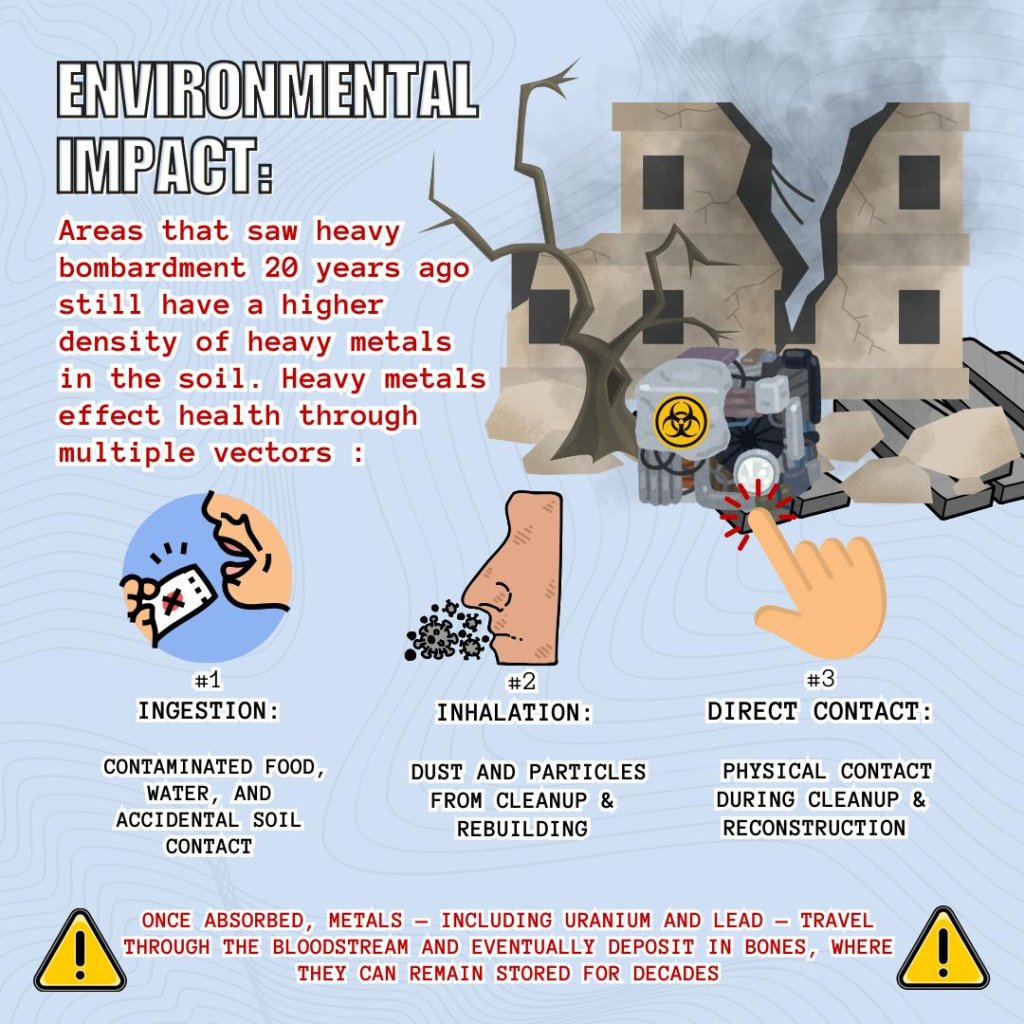 ENVIRONMENTAL IMPACT:

Areas that saw heavy bombardment 20 years ago still have a higher density of heavy metals in the soil. Heavy metals effect health through multiple vectors :

#1
INGESTION:

CONTAMINATED FOOD, WATER, AND ACCIDENTAL SOIL CONTACT

#2
INHALATION:

DUST AND PARTICLES FROM CLEANUP & REBUILDING

#3
DIRECT CONTACT:

PHYSICAL CONTACT DURING CLEANUP & RECONSTRUCTION

ONCE ABSORBED, METALS — INCLUDING URANIUM AND LEAD — TRAVEL THROUGH THE BLOODSTREAM AND EVENTUALLY DEPOSIT IN BONES, WHERE THEY CAN REMAIN STORED FOR DECADES